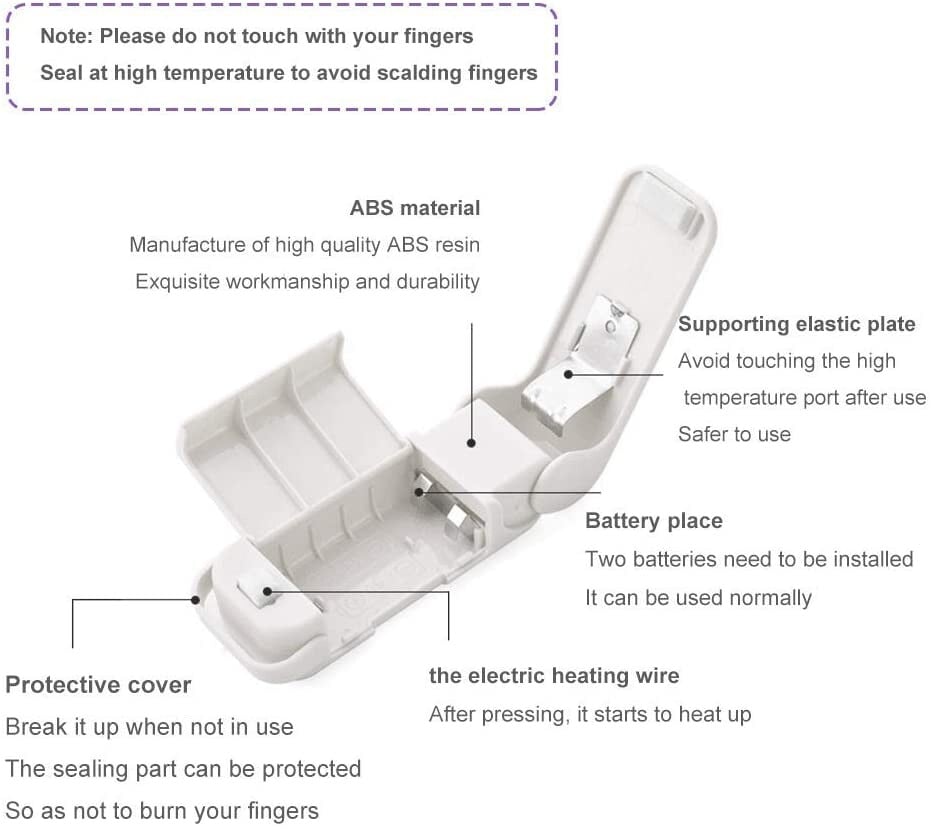 Note: Please do not touch with your fingers
Seal at high temperature to avoid scalding fingers

ABS material
Manufacture of high quality ABS resin
Exquisite workmanship and durability

Supporting elastic plate
Avoid touching the high temperature port after use
Safer to use

Battery place
Two batteries need to be installed
It can be used normally

Protective cover
Break it up when not in use
The sealing part can be protected
So as not to burn your fingers

the electric heating wire
After pressing, it starts to heat up